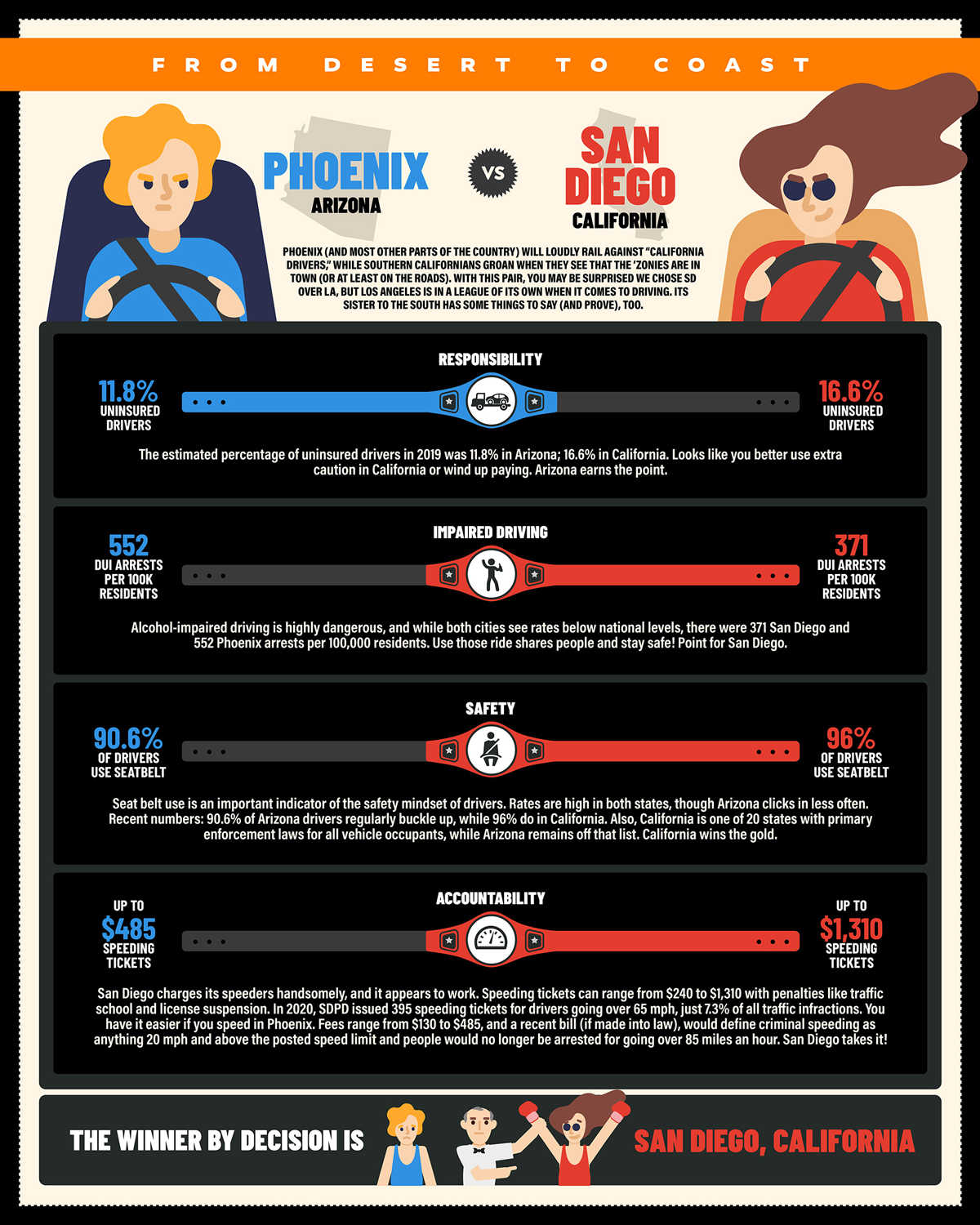 FROM DESERT TO COAST

PHOENIX
ARIZONA

VS

SAN DIEGO
CALIFORNIA

PHOENIX (AND MOST OTHER PARTS OF THE COUNTRY) WILL LOUDLY RAIL AGAINST "CALIFORNIA DRIVERS," WHILE SOUTHERN CALIFORNIANS GROAN WHEN THEY SEE THAT THE 'ZONIES ARE IN TOWN (OR AT LEAST ON THE ROADS). WITH THIS PAIR, YOU MAY BE SURPRISED WE CHOSE SD OVER LA, BUT LOS ANGELES IS IN A LEAGUE OF ITS OWN WHEN IT COMES TO DRIVING. ITS SISTER TO THE SOUTH HAS SOME THINGS TO SAY (AND PROVE), TOO.

RESPONSIBILITY

11.8%
UNINSURED DRIVERS

16.6%
UNINSURED DRIVERS

The estimated percentage of uninsured drivers in 2019 was 11.8% in Arizona; 16.6% in California. Looks like you better use extra caution in California or wind up paying. Arizona earns the point.

IMPAIRED DRIVING

552
DUI ARRESTS PER 100K RESIDENTS

371
DUI ARRESTS PER 100K RESIDENTS

Alcohol-impaired driving is highly dangerous, and while both cities see rates below national levels, there were 371 San Diego and 552 Phoenix arrests per 100,000 residents. Use those ride shares people and stay safe! Point for San Diego.

SAFETY

90.6%
OF DRIVERS USE SEATBELT

96%
OF DRIVERS USE SEATBELT

Seat belt use is an important indicator of the safety mindset of drivers. Rates are high in both states, though Arizona clicks in less often. Recent numbers: 90.6% of Arizona drivers regularly buckle up, while 96% do in California. Also, California is one of 20 states with primary enforcement laws for all vehicle occupants, while Arizona remains off that list. California wins the gold.

ACCOUNTABILITY

UP TO
$485
SPEEDING TICKETS

UP TO
$1,310
SPEEDING TICKETS

San Diego charges its speeders handsomely, and it appears to work. Speeding tickets can range from $240 to $1,310 with penalties like traffic school and license suspension. In 2020, SDPD issued 395 speeding tickets for drivers going over 65 mph, just 7.3% of all traffic infractions. You have it easier if you speed in Phoenix. Fees range from $130 to $485, and a recent bill (if made into law), would define criminal speeding as anything 20 mph and above the posted speed limit and people would no longer be arrested for going over 85 miles an hour. San Diego takes it!

THE WINNER BY DECISION IS
SAN DIEGO, CALIFORNIA