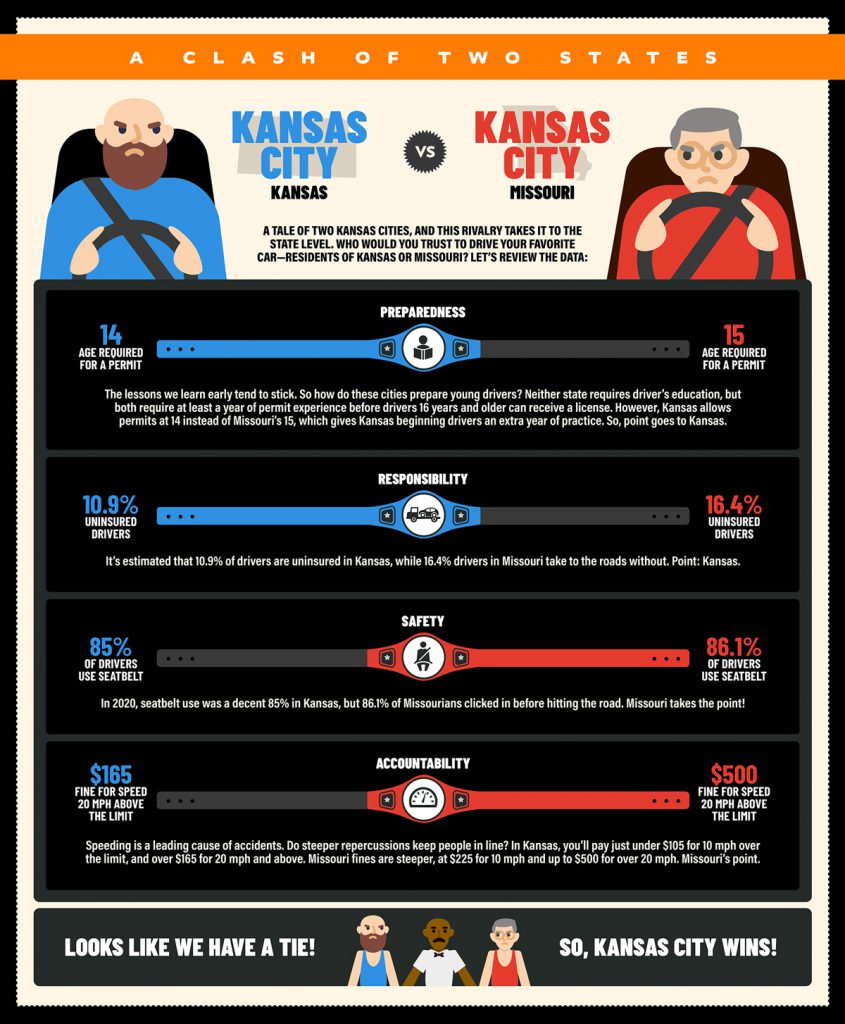 A CLASH OF TWO STATES

KANSAS CITY
KANSAS

VS

KANSAS CITY
MISSOURI

A TALE OF TWO KANSAS CITIES, AND THIS RIVALRY TAKES IT TO THE STATE LEVEL. WHO WOULD YOU TRUST TO DRIVE YOUR FAVORITE CAR—RESIDENTS OF KANSAS OR MISSOURI? LET'S REVIEW THE DATA:

PREPAREDNESS

14
AGE REQUIRED FOR A PERMIT

15
AGE REQUIRED FOR A PERMIT

The lessons we learn early tend to stick. So how do these cities prepare young drivers? Neither state requires driver's education, but both require at least a year of permit experience before drivers 16 years and older can receive a license. However, Kansas allows permits at 14 instead of Missouri's 15, which gives Kansas beginning drivers an extra year of practice. So, point goes to Kansas.

RESPONSIBILITY

10.9%
UNINSURED DRIVERS

16.4%
UNINSURED DRIVERS

It's estimated that 10.9% of drivers are uninsured in Kansas, while 16.4% drivers in Missouri take to the roads without. Point: Kansas.

SAFETY

85%
OF DRIVERS USE SEATBELT

86.1%
OF DRIVERS USE SEATBELT

In 2020, seatbelt use was a decent 85% in Kansas, but 86.1% of Missourians clicked in before hitting the road. Missouri takes the point!

ACCOUNTABILITY

$165
FINE FOR SPEED 20 MPH ABOVE THE LIMIT

$500
FINE FOR SPEED 20 MPH ABOVE THE LIMIT

Speeding is a leading cause of accidents. Do steeper repercussions keep people in line? In Kansas, you'll pay just under $105 for 10 mph over the limit, and over $165 for 20 mph and above. Missouri fines are steeper, at $225 for 10 mph and up to $500 for over 20 mph. Missouri's point.

LOOKS LIKE WE HAVE A TIE!

SO, KANSAS CITY WINS!