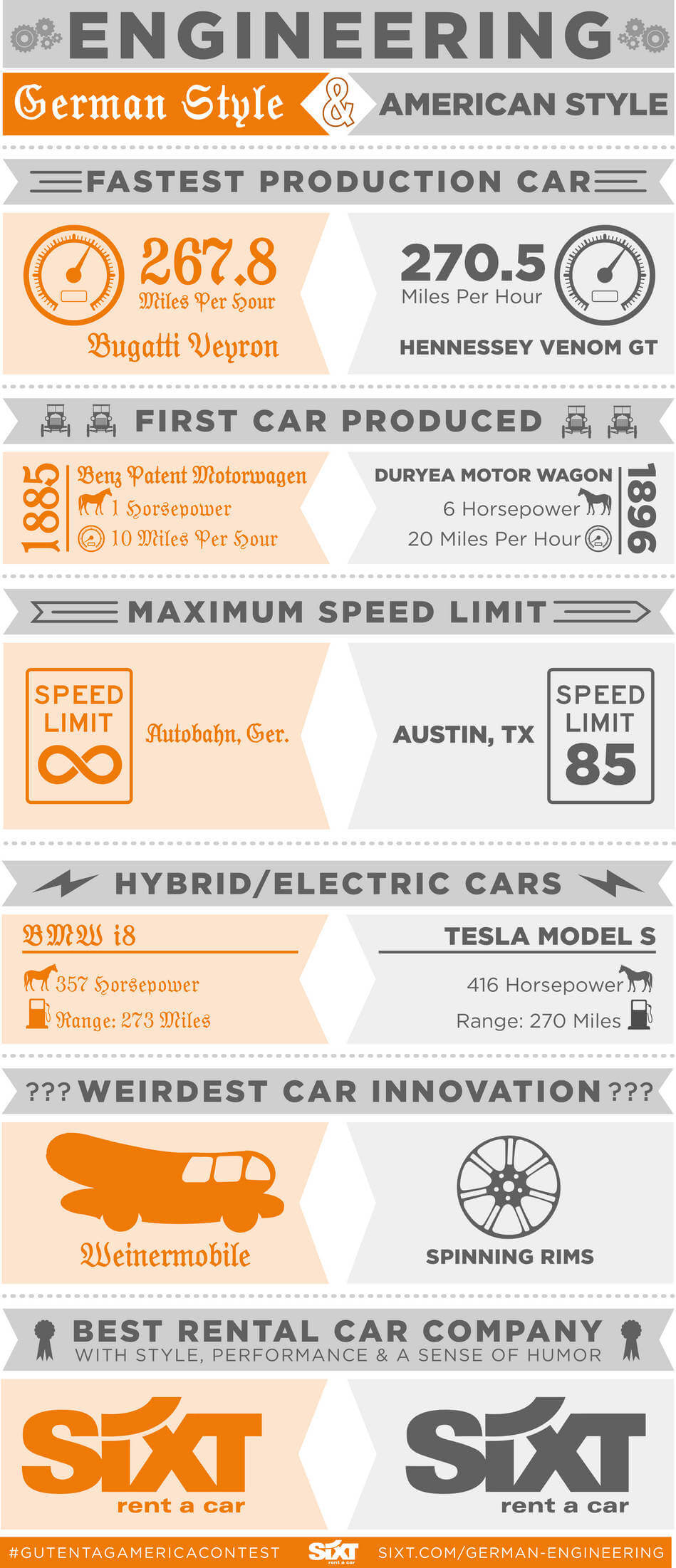 ENGINEERING

German Style & AMERICAN STYLE

FASTEST PRODUCTION CAR

267.8 Miles Per Hour

Bugatti Veyron

270.5 Miles Per Hour

HENNESSEY VENOM GT

FIRST CAR PRODUCED

1885

Benz Patent Motorwagen

1 Horsepower

10 Miles Per Hour

DURYEA MOTOR WAGON

6 Horsepower

20 Miles Per Hour

1896

MAXIMUM SPEED LIMIT

SPEED LIMIT ∞

Autobahn, Ger.

AUSTIN, TX

SPEED LIMIT 85

HYBRID/ELECTRIC CARS

BMW i8

357 Horsepower

Range: 273 Miles

TESLA MODEL S

416 Horsepower

Range: 270 Miles

??? WEIRDEST CAR INNOVATION ???

Weinermobile

SPINNING RIMS

BEST RENTAL CAR COMPANY

WITH STYLE, PERFORMANCE & A SENSE OF HUMOR

SIXT rent a car

SIXT rent a car

#GUTENTAGAMERICACONTEST SIXT rent a car SIXT.COM/GERMAN-ENGINEERING